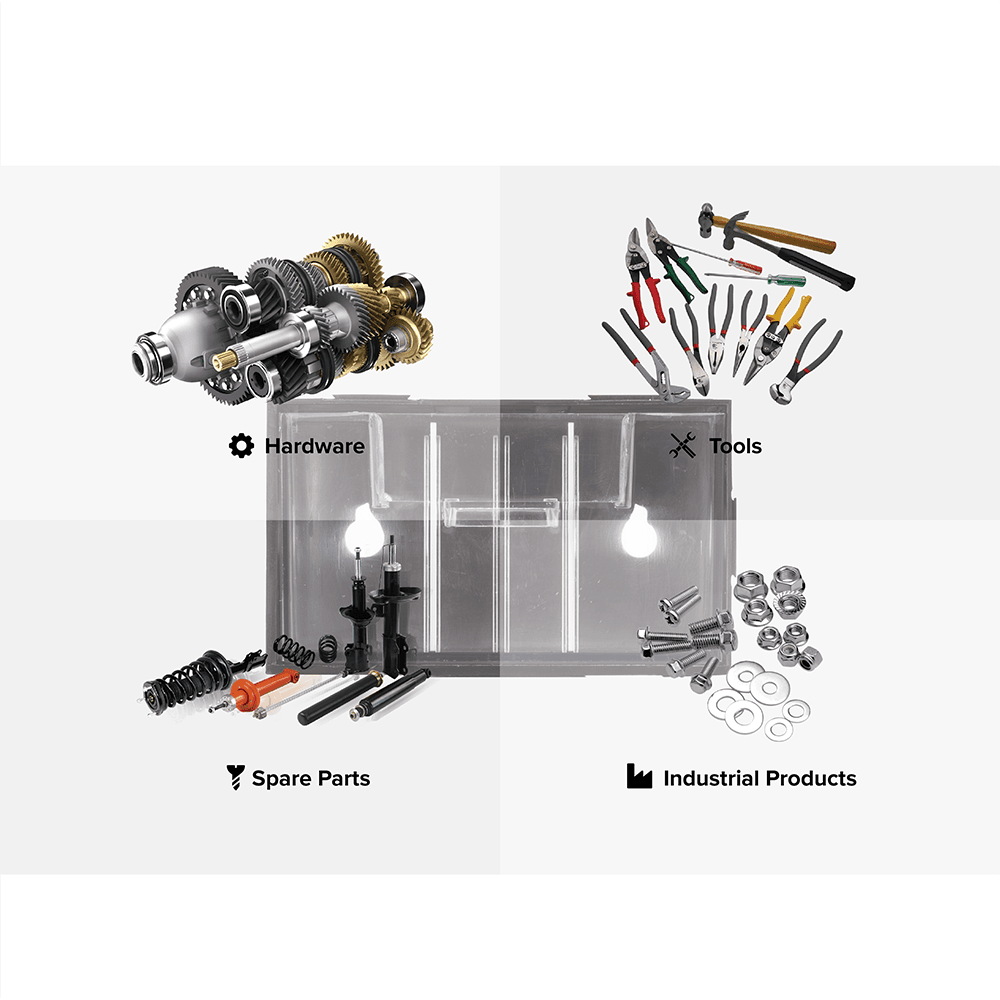 Hardware

Tools

Spare Parts

Industrial Products