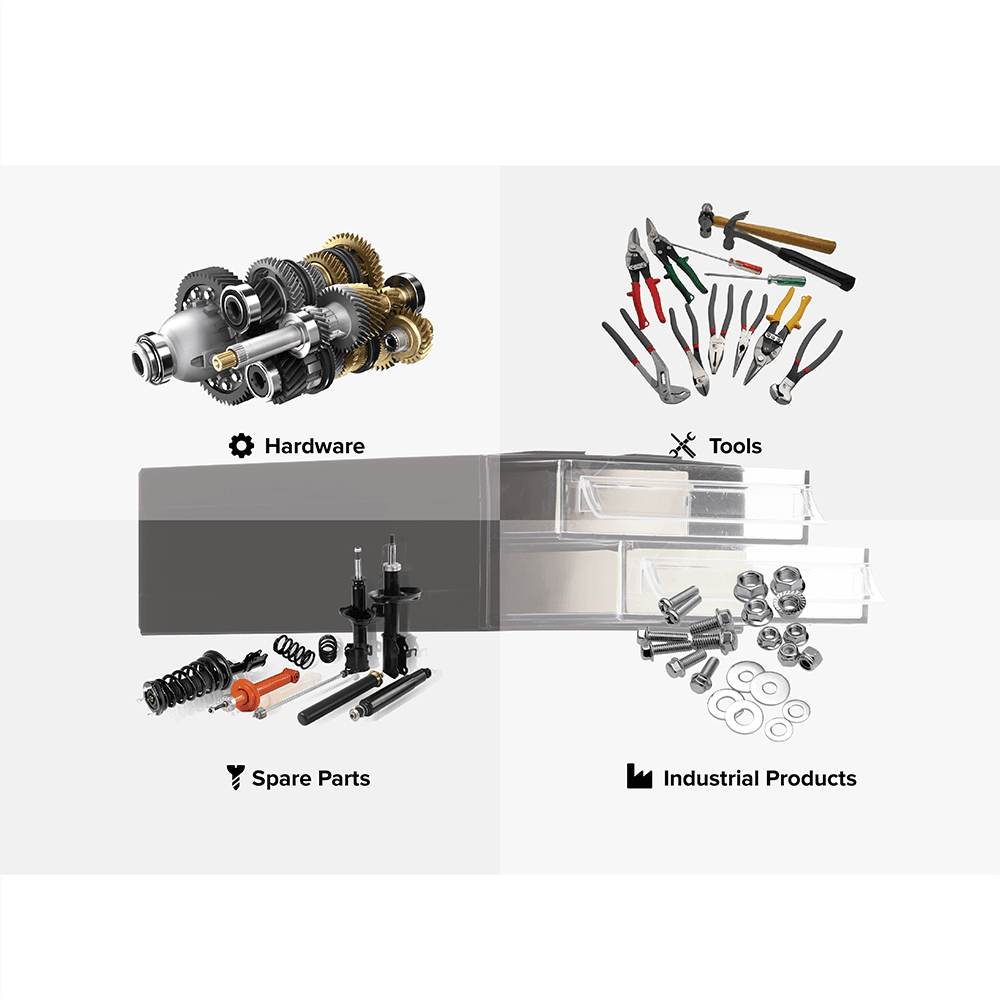 Hardware

Tools

Spare Parts

Industrial Products